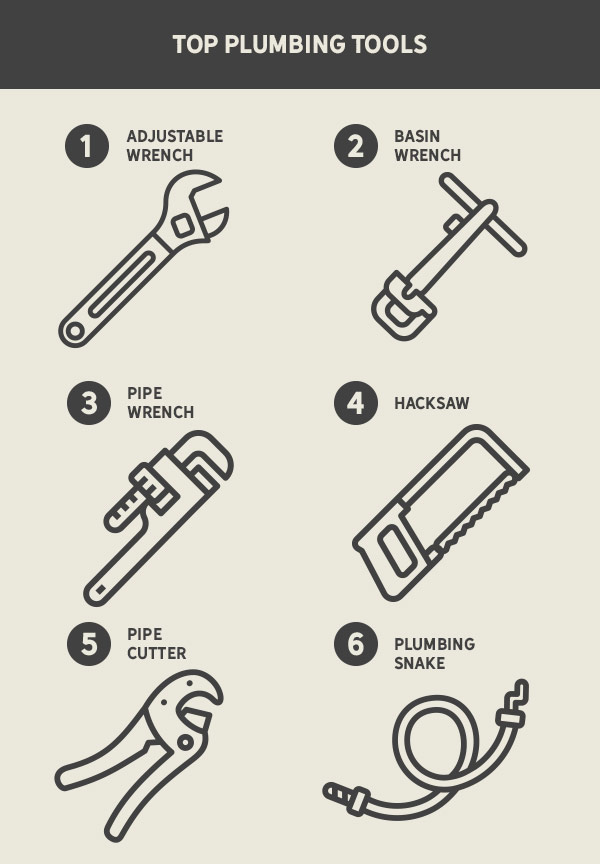 TOP PLUMBING TOOLS

1 ADJUSTABLE WRENCH

2 BASIN WRENCH

3 PIPE WRENCH

4 HACKSAW

5 PIPE CUTTER

6 PLUMBING SNAKE