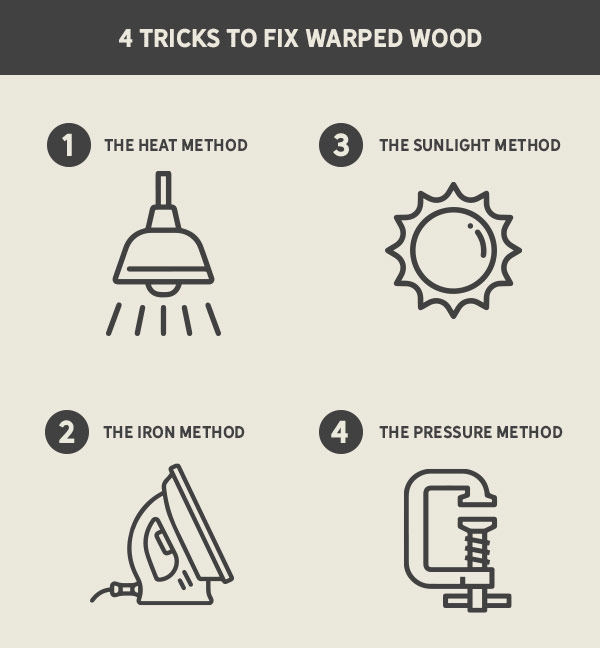 4 TRICKS TO FIX WARPED WOOD

1 THE HEAT METHOD

2 THE IRON METHOD

3 THE SUNLIGHT METHOD

4 THE PRESSURE METHOD