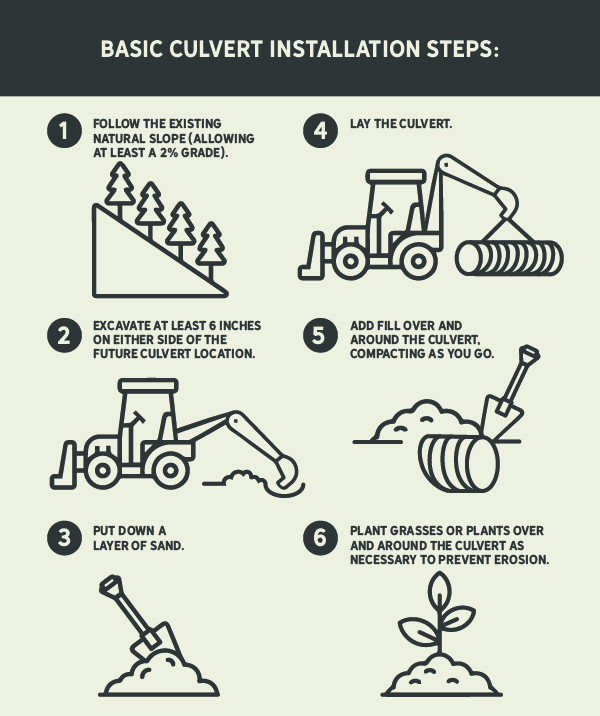 BASIC CULVERT INSTALLATION STEPS:

1 FOLLOW THE EXISTING NATURAL SLOPE (ALLOWING AT LEAST A 2% GRADE).

2 EXCAVATE AT LEAST 6 INCHES ON EITHER SIDE OF THE FUTURE CULVERT LOCATION.

3 PUT DOWN A LAYER OF SAND.

4 LAY THE CULVERT.

5 ADD FILL OVER AND AROUND THE CULVERT, COMPACTING AS YOU GO.

6 PLANT GRASSES OR PLANTS OVER AND AROUND THE CULVERT AS NECESSARY TO PREVENT EROSION.