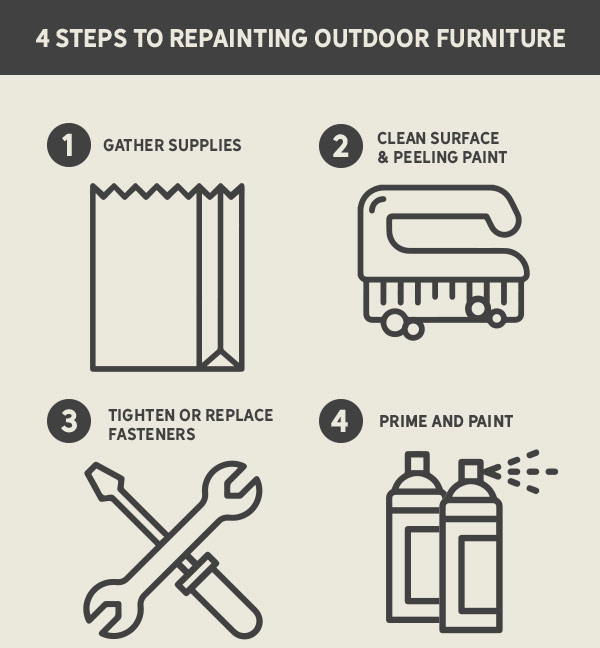 4 STEPS TO REPAINTING OUTDOOR FURNITURE

1 GATHER SUPPLIES

2 CLEAN SURFACE & PEELING PAINT

3 TIGHTEN OR REPLACE FASTENERS

4 PRIME AND PAINT