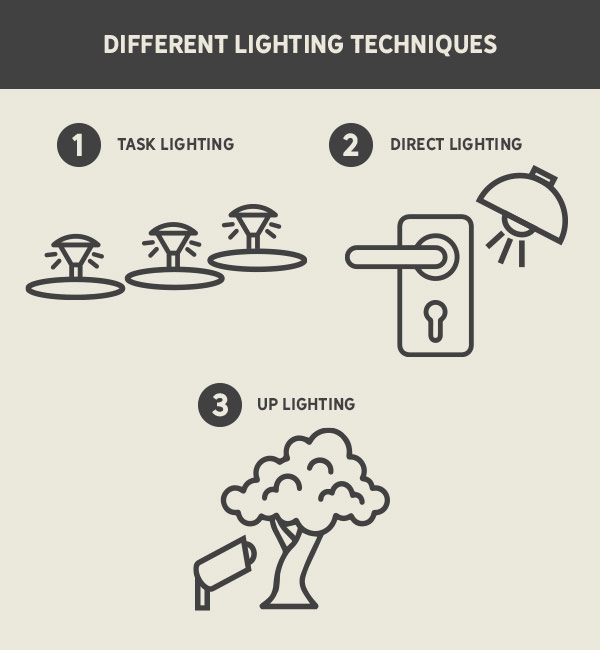 DIFFERENT LIGHTING TECHNIQUES

1 TASK LIGHTING

2 DIRECT LIGHTING

3 UP LIGHTING