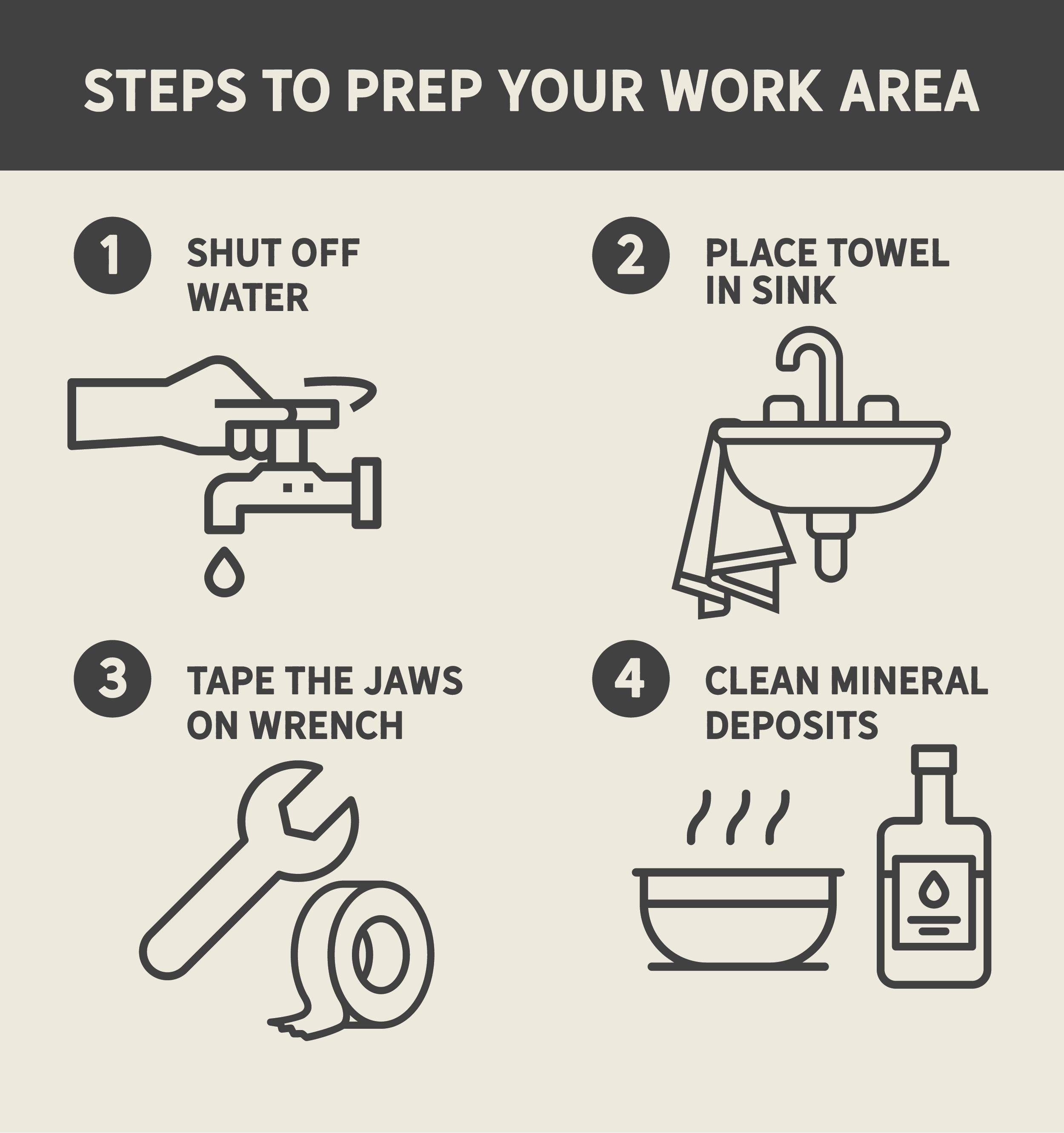 STEPS TO PREP YOUR WORK AREA

1 SHUT OFF WATER

2 PLACE TOWEL IN SINK

3 TAPE THE JAWS ON WRENCH

4 CLEAN MINERAL DEPOSITS