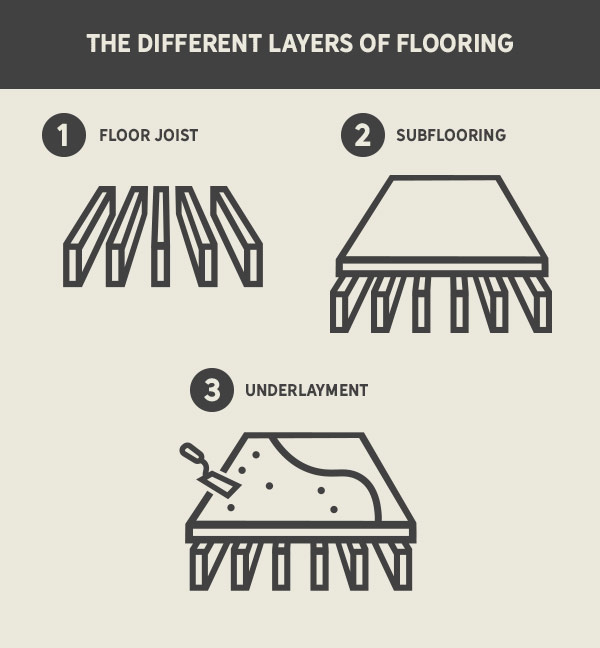 THE DIFFERENT LAYERS OF FLOORING

1 FLOOR JOIST

2 SUBFLOORING

3 UNDERLAYMENT