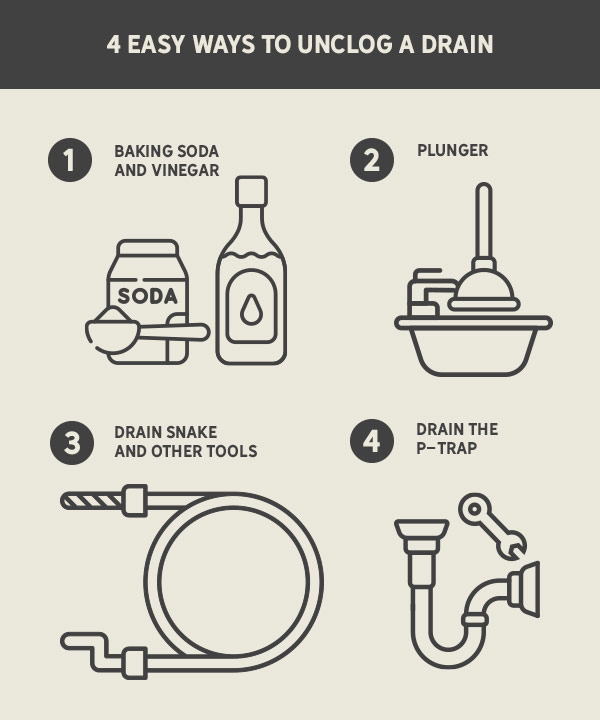 4 EASY WAYS TO UNCLOG A DRAIN

1 BAKING SODA AND VINEGAR

SODA

2 PLUNGER

3 DRAIN SNAKE AND OTHER TOOLS

4 DRAIN THE P–TRAP