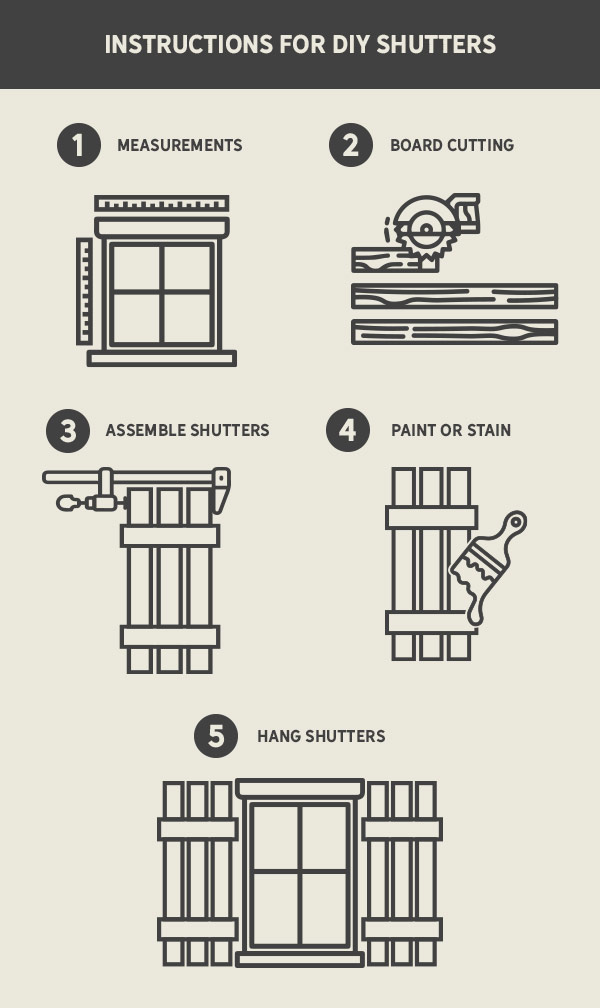 INSTRUCTIONS FOR DIY SHUTTERS

1 MEASUREMENTS

2 BOARD CUTTING

3 ASSEMBLE SHUTTERS

4 PAINT OR STAIN

5 HANG SHUTTERS