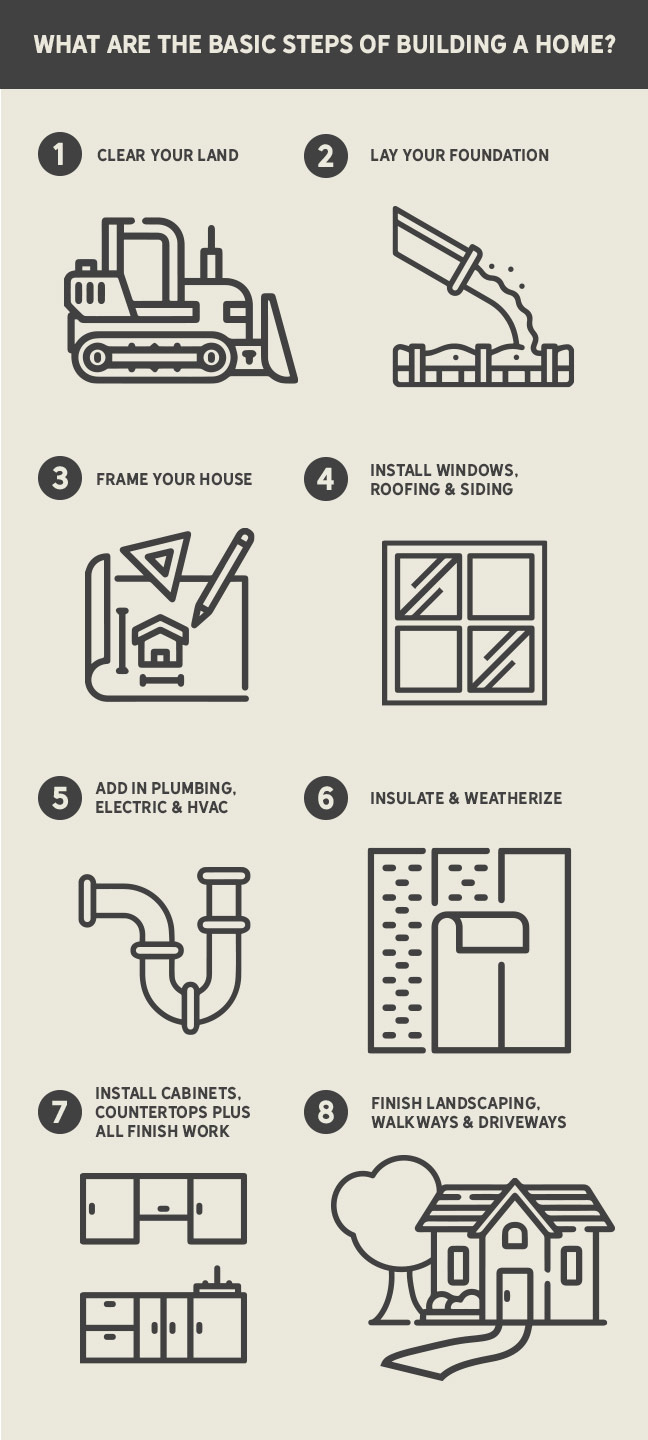 WHAT ARE THE BASIC STEPS OF BUILDING A HOME?

1 CLEAR YOUR LAND

2 LAY YOUR FOUNDATION

3 FRAME YOUR HOUSE

4 INSTALL WINDOWS, ROOFING & SIDING

5 ADD IN PLUMBING, ELECTRIC & HVAC

6 INSULATE & WEATHERIZE

7 INSTALL CABINETS, COUNTERTOPS PLUS ALL FINISH WORK

8 FINISH LANDSCAPING, WALKWAYS & DRIVEWAYS