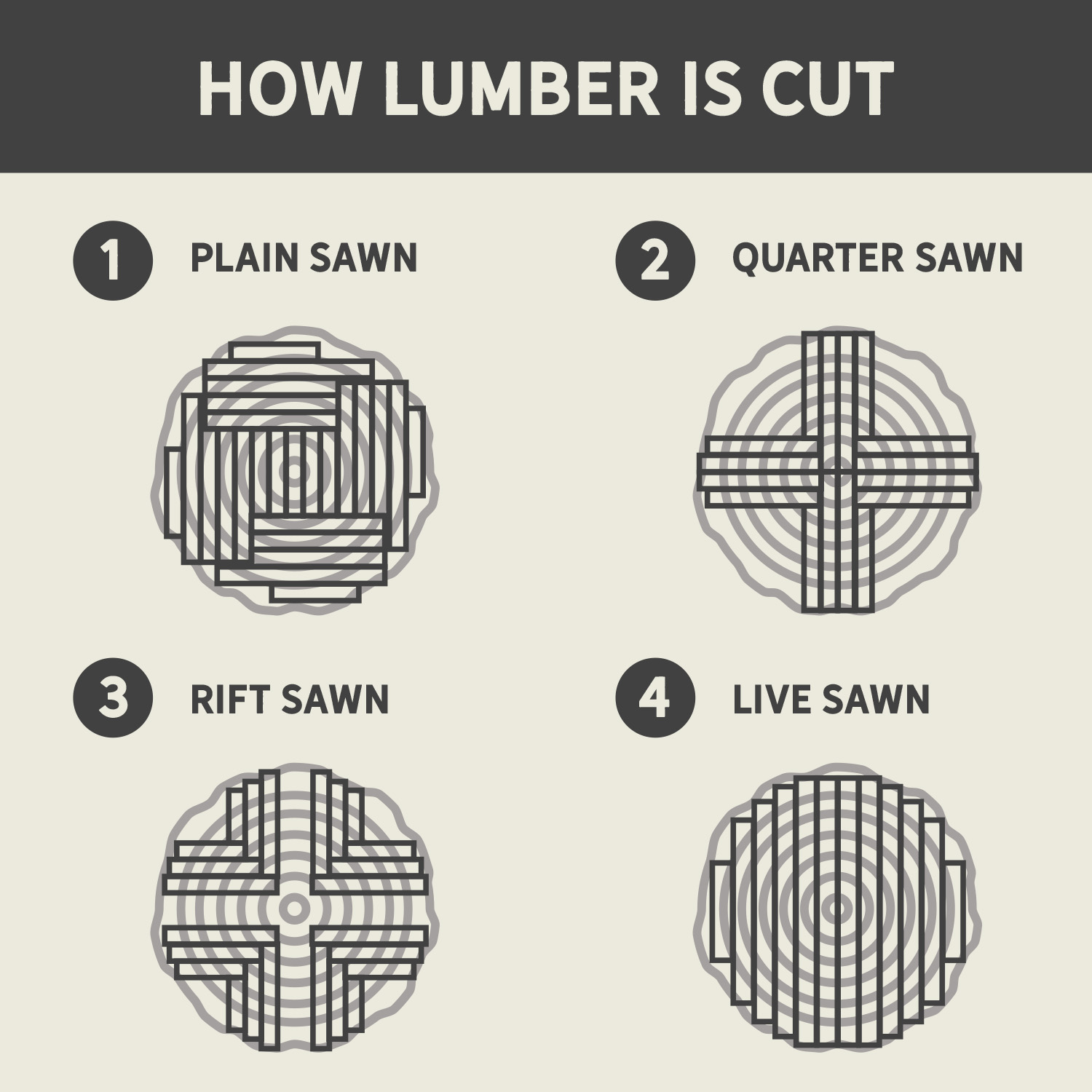 HOW LUMBER IS CUT

1 PLAIN SAWN

2 QUARTER SAWN

3 RIFT SAWN

4 LIVE SAWN