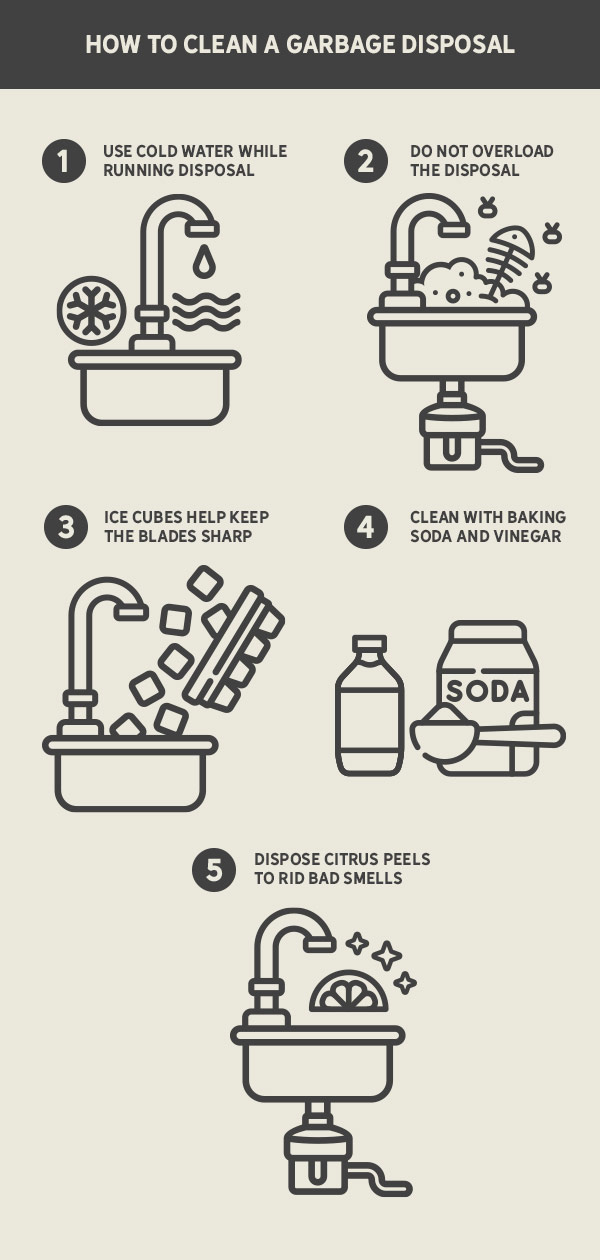 HOW TO CLEAN A GARBAGE DISPOSAL

1 USE COLD WATER WHILE RUNNING DISPOSAL

2 DO NOT OVERLOAD THE DISPOSAL

3 ICE CUBES HELP KEEP THE BLADES SHARP

4 CLEAN WITH BAKING SODA AND VINEGAR

SODA

5 DISPOSE CITRUS PEELS TO RID BAD SMELLS