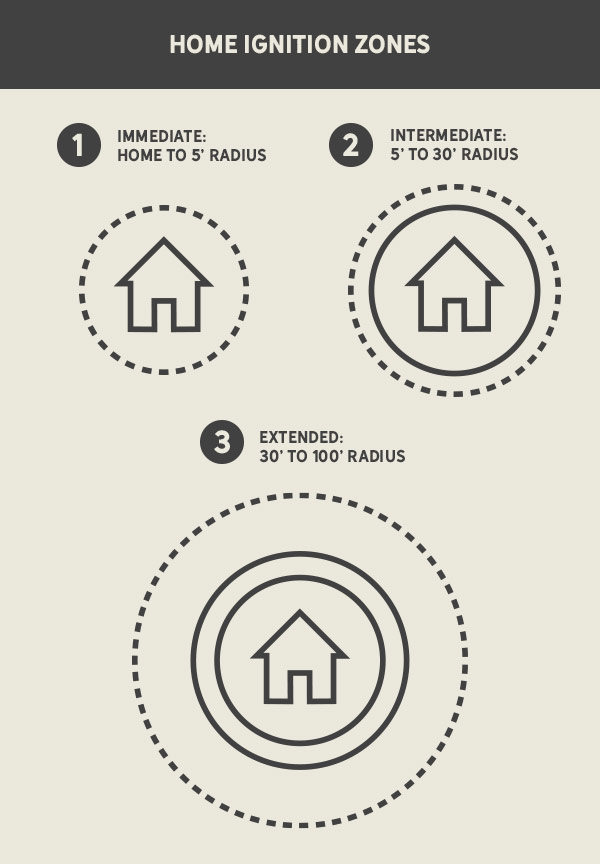 HOME IGNITION ZONES

1 IMMEDIATE:
HOME TO 5' RADIUS

2 INTERMEDIATE:
5' TO 30' RADIUS

3 EXTENDED:
30' TO 100' RADIUS