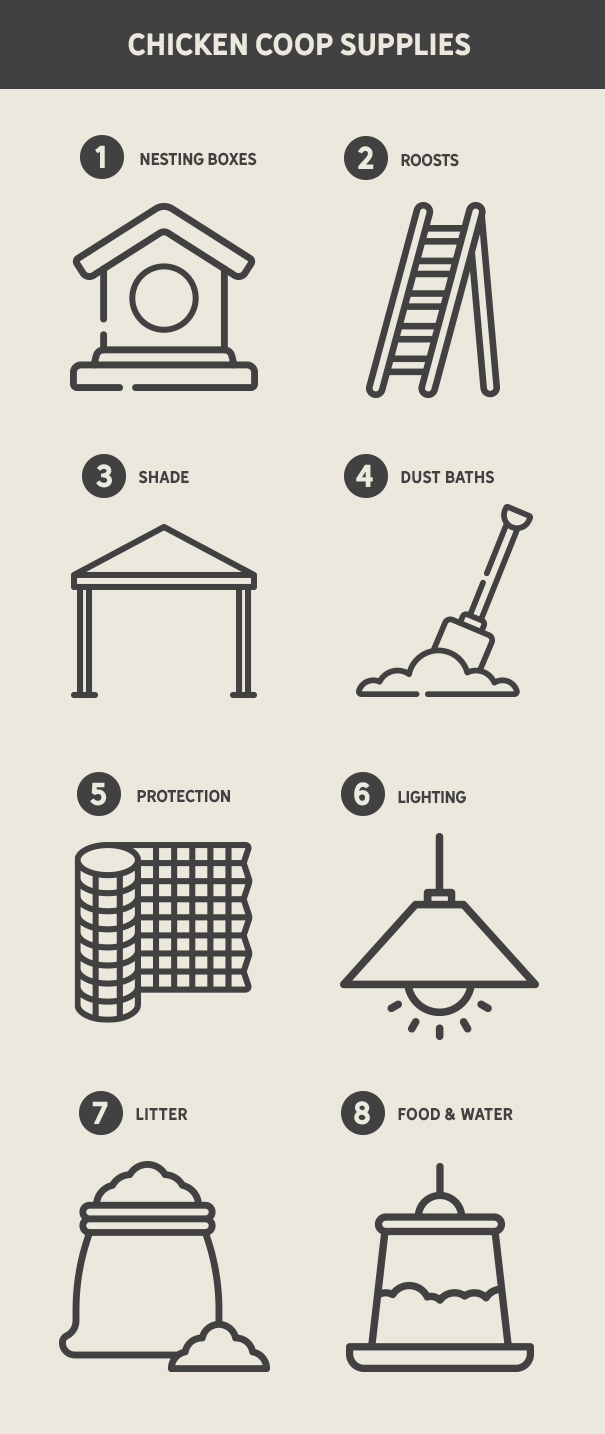 CHICKEN COOP SUPPLIES

1 NESTING BOXES

2 ROOSTS

3 SHADE

4 DUST BATHS

5 PROTECTION

6 LIGHTING

7 LITTER

8 FOOD & WATER