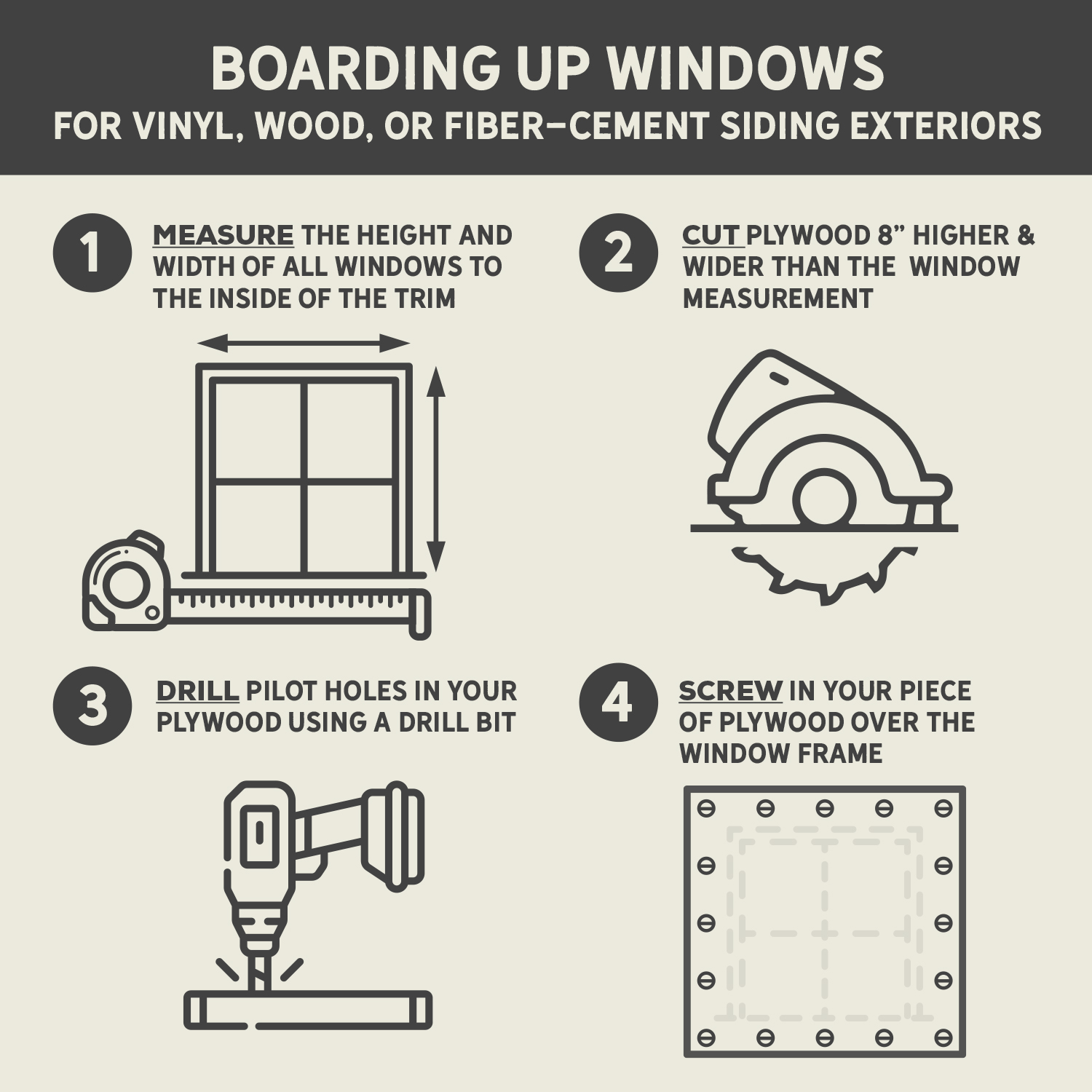 BOARDING UP WINDOWS
FOR VINYL, WOOD, OR FIBER–CEMENT SIDING EXTERIORS

1 MEASURE THE HEIGHT AND WIDTH OF ALL WINDOWS TO THE INSIDE OF THE TRIM

2 CUT PLYWOOD 8” HIGHER & WIDER THAN THE WINDOW MEASUREMENT

3 DRILL PILOT HOLES IN YOUR PLYWOOD USING A DRILL BIT

4 SCREW IN YOUR PIECE OF PLYWOOD OVER THE WINDOW FRAME