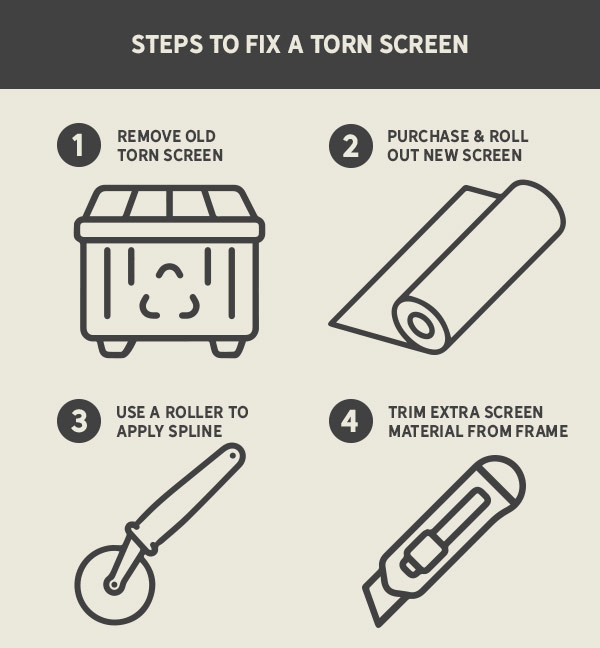 STEPS TO FIX A TORN SCREEN

1 REMOVE OLD TORN SCREEN

2 PURCHASE & ROLL OUT NEW SCREEN

3 USE A ROLLER TO APPLY SPLINE

4 TRIM EXTRA SCREEN MATERIAL FROM FRAME