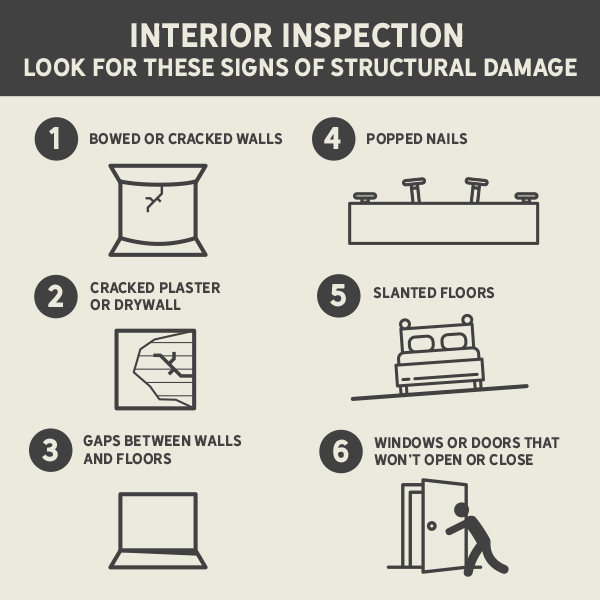 INTERIOR INSPECTION
LOOK FOR THESE SIGNS OF STRUCTURAL DAMAGE

1 BOWED OR CRACKED WALLS

2 CRACKED PLASTER OR DRYWALL

3 GAPS BETWEEN WALLS AND FLOORS

4 POPPED NAILS

5 SLANTED FLOORS

6 WINDOWS OR DOORS THAT WON'T OPEN OR CLOSE